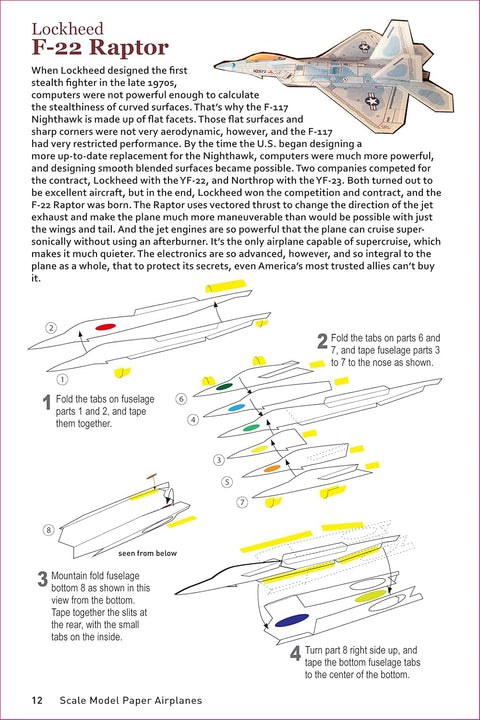 Lockheed
F-22 Raptor

When Lockheed designed the first stealth fighter in the late 1970s, computers were not powerful enough to calculate the stealthiness of curved surfaces. That's why the F-117 Nighthawk is made up of flat facets. Those flat surfaces and sharp corners were not very aerodynamic, however, and the F-117 had very restricted performance. By the time the U.S. began designing a more up-to-date replacement for the Nighthawk, computers were much more powerful, and designing smooth blended surfaces became possible. Two companies competed for the contract, Lockheed with the YF-22, and Northrop with the YF-23. Both turned out to be excellent aircraft, but in the end, Lockheed won the competition and contract, and the F-22 Raptor was born. The Raptor uses vectored thrust to change the direction of the jet exhaust and make the plane much more maneuverable than would be possible with just the wings and tail. And the jet engines are so powerful that the plane can cruise supersonically without using an afterburner. It's the only airplane capable of supercruise, which makes it much quieter. The electronics are so advanced, however, and so integral to the plane as a whole, that to protect its secrets, even America's most trusted allies can't buy it.

2
1

1 Fold the tabs on fuselage parts 1 and 2, and tape them together.

2 Fold the tabs on parts 6 and 7, and tape fuselage parts 3 to 7 to the nose as shown.

6
4
3
5
7

8

seen from below

3 Mountain fold fuselage bottom 8 as shown in this view from the bottom. Tape together the slits at the rear, with the small tabs on the inside.

4 Turn part 8 right side up, and tape the bottom fuselage tabs to the center of the bottom.

12 Scale Model Paper Airplanes