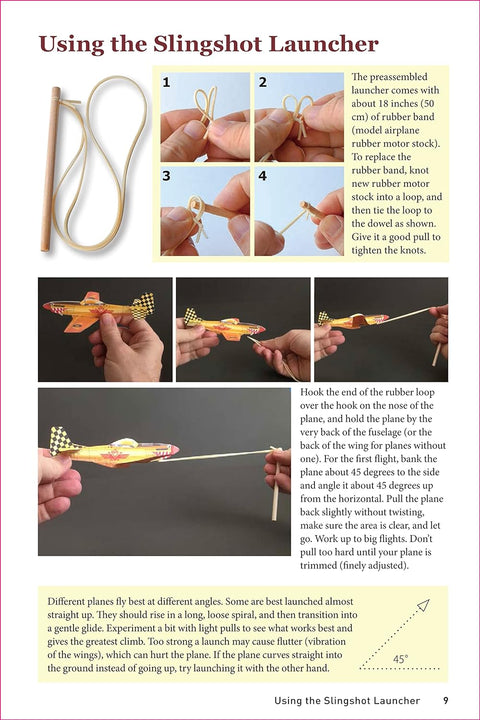 Using the Slingshot Launcher

1

2

3

4

The preassembled launcher comes with about 18 inches (50 cm) of rubber band (model airplane rubber motor stock). To replace the rubber band, knot new rubber motor stock into a loop, and then tie the loop to the dowel as shown. Give it a good pull to tighten the knots.

Hook the end of the rubber loop over the hook on the nose of the plane, and hold the plane by the very back of the fuselage (or the back of the wing for planes without one). For the first flight, bank the plane about 45 degrees to the side and angle it about 45 degrees up from the horizontal. Pull the plane back slightly without twisting, make sure the area is clear, and let go. Work up to big flights. Don't pull too hard until your plane is trimmed (finely adjusted).

Different planes fly best at different angles. Some are best launched almost straight up. They should rise in a long, loose spiral, and then transition into a gentle glide. Experiment a bit with light pulls to see what works best and gives the greatest climb. Too strong a launch may cause flutter (vibration of the wings), which can hurt the plane. If the plane curves straight into the ground instead of going up, try launching it with the other hand.

45°

Using the Slingshot Launcher 9