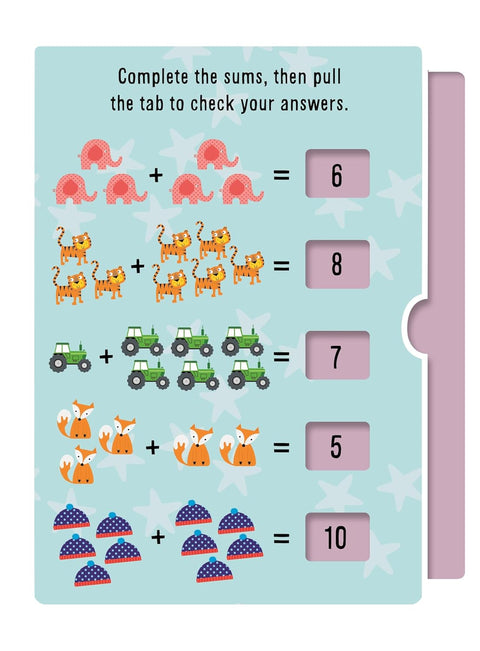 Complete the sums, then pull the tab to check your answers.

+ = 6

+ = 8

+ = 7

+ = 5

+ = 10