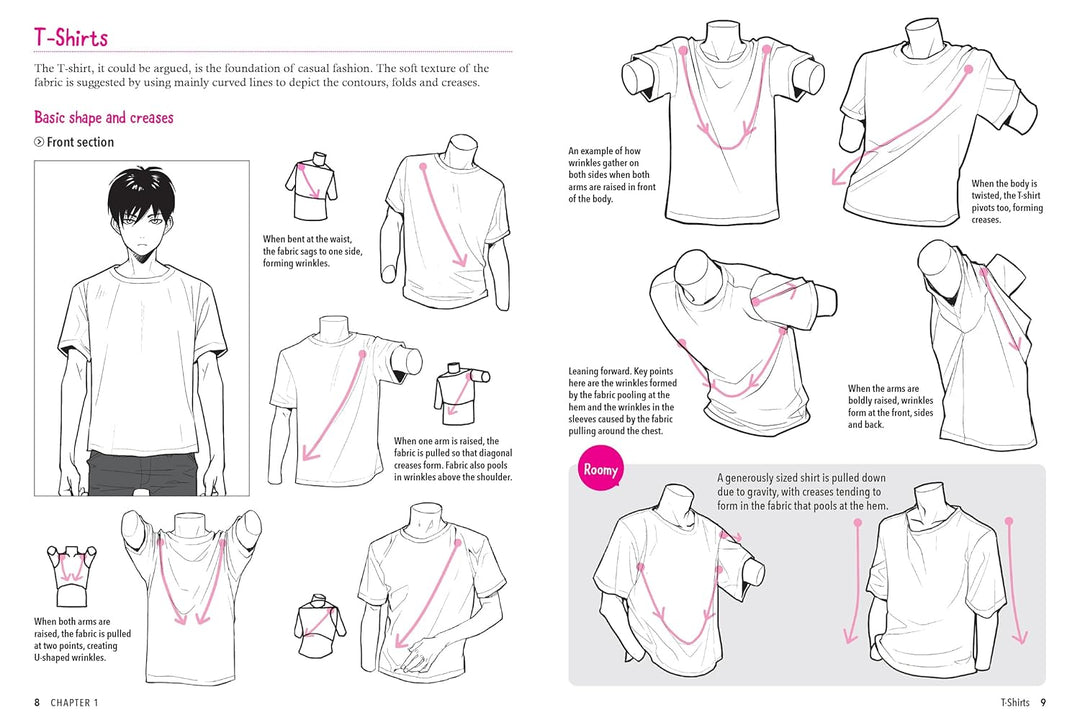 T-Shirts

The T-shirt, it could be argued, is the foundation of casual fashion. The soft texture of the fabric is suggested by using mainly curved lines to depict the contours, folds and creases.

Basic shape and creases

Front section

When bent at the waist, the fabric sags to one side, forming wrinkles.

When one arm is raised, the fabric is pulled so that diagonal creases form. Fabric also pools in wrinkles above the shoulder.

When both arms are raised, the fabric is pulled at two points, creating U-shaped wrinkles.

8 CHAPTER 1

An example of how wrinkles gather on both sides when both arms are raised in front of the body.

When the body is twisted, the T-shirt pivots too, forming creases.

Leaning forward. Key points here are the wrinkles formed by the fabric pooling at the hem and the wrinkles in the sleeves caused by the fabric pulling around the chest.

When the arms are boldly raised, wrinkles form at the front, sides and back.

Roomy

A generously sized shirt is pulled down due to gravity, with creases tending to form in the fabric that pools at the hem.

T-Shirts 9