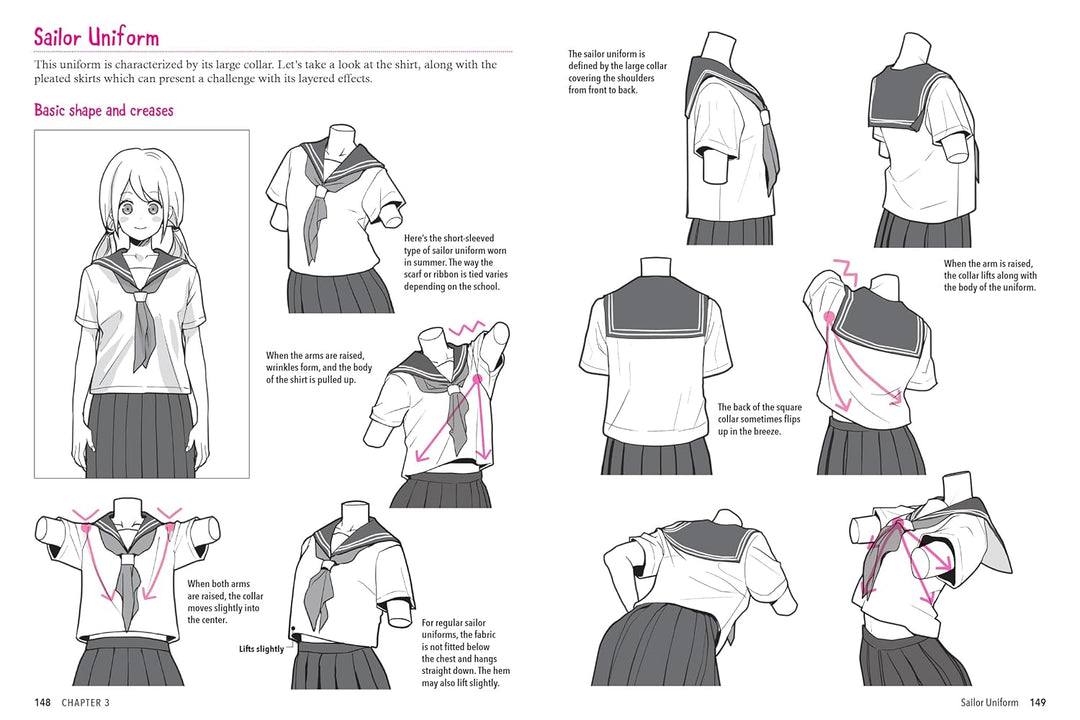 Sailor Uniform

This uniform is characterized by its large collar. Let's take a look at the shirt, along with the pleated skirts which can present a challenge with its layered effects.

Basic shape and creases

Here's the short-sleeved type of sailor uniform worn in summer. The way the scarf or ribbon is tied varies depending on the school.

When the arms are raised, wrinkles form, and the body of the shirt is pulled up.

When both arms are raised, the collar moves slightly into the center.

Lifts slightly

For regular sailor uniforms, the fabric is not fitted below the chest and hangs straight down. The hem may also lift slightly.

148 CHAPTER 3

The sailor uniform is defined by the large collar covering the shoulders from front to back.

When the arm is raised, the collar lifts along with the body of the uniform.

The back of the square collar sometimes flips up in the breeze.

Sailor Uniform 149